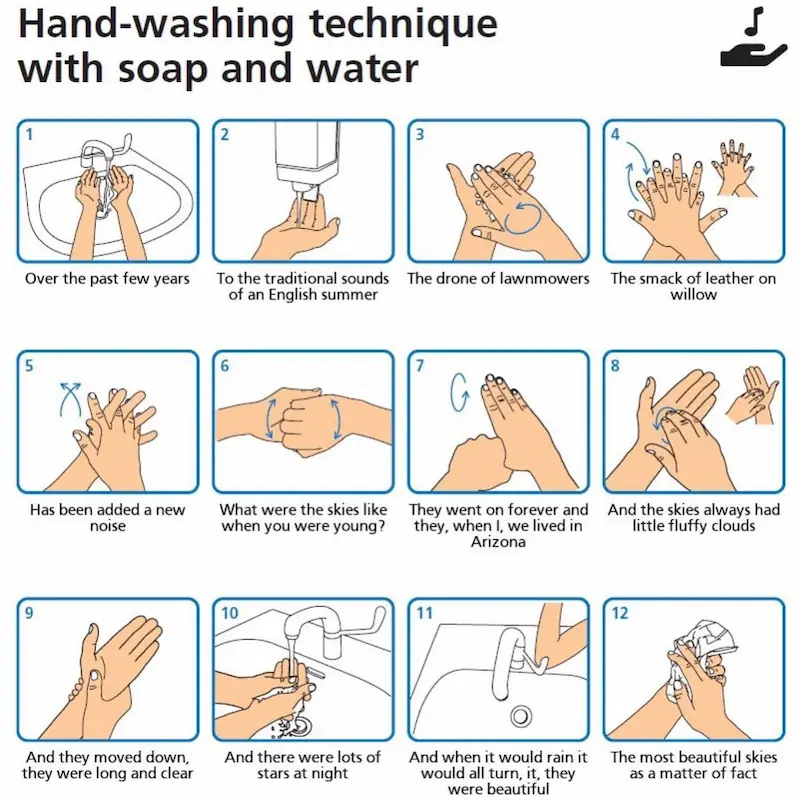 Hand-washing technique with soap and water

1
Over the past few years

2
To the traditional sounds of an English summer

3
The drone of lawnmowers

4
The smack of leather on willow

5
Has been added a new noise

6
What were the skies like when you were young?

7
They went on forever and they, when I, we lived in Arizona

8
And the skies always had little fluffy clouds

9
And they moved down, they were long and clear

10
And there were lots of stars at night

11
And when it would rain it would all turn, it, they were beautiful

12
The most beautiful skies as a matter of fact